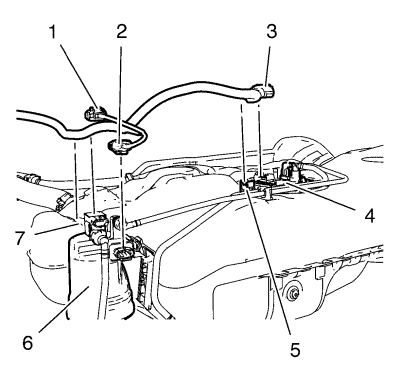 1
2
3
4
7
6
5