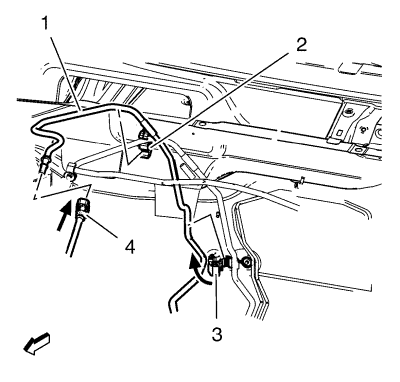 1
2
4
3