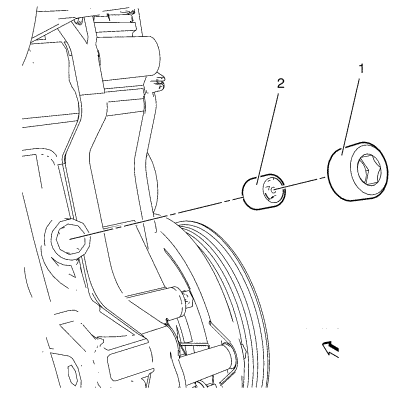 2

1