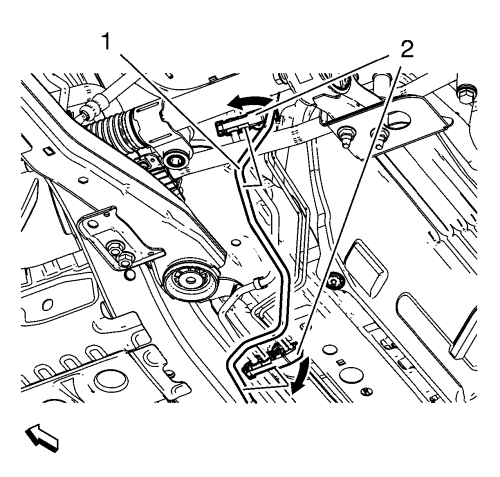 1
2