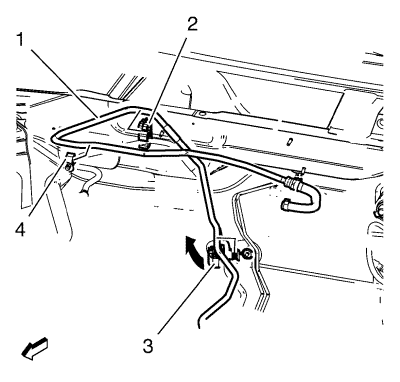 1
2
4
3