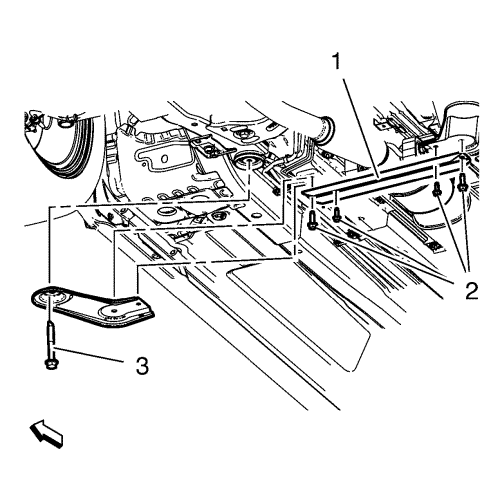 1
2
3