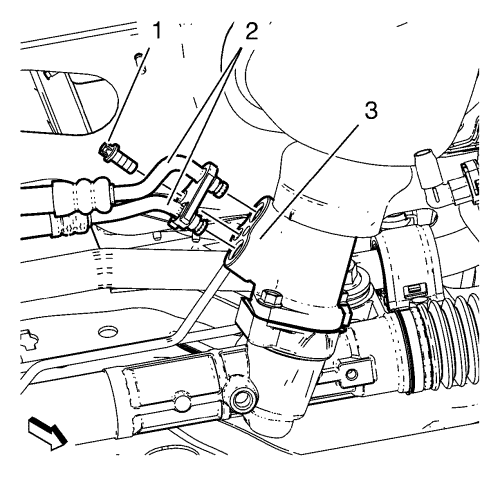 1
2
3