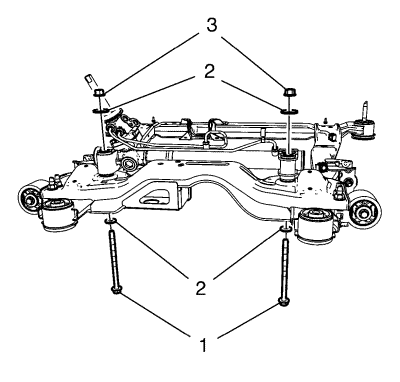 3
2
2
1