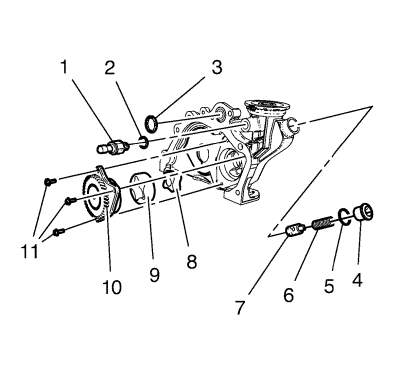 1
2
3
11
10
9
8
7
6
5
4