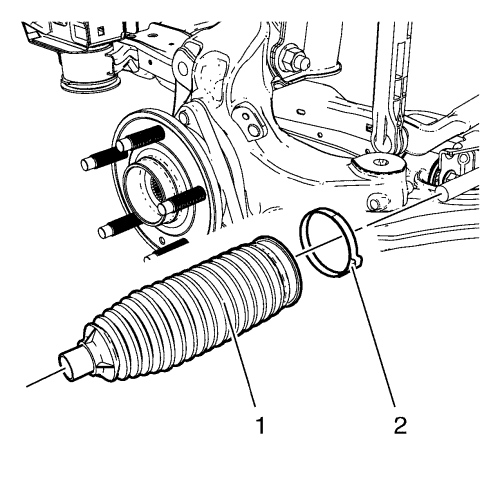 1
2