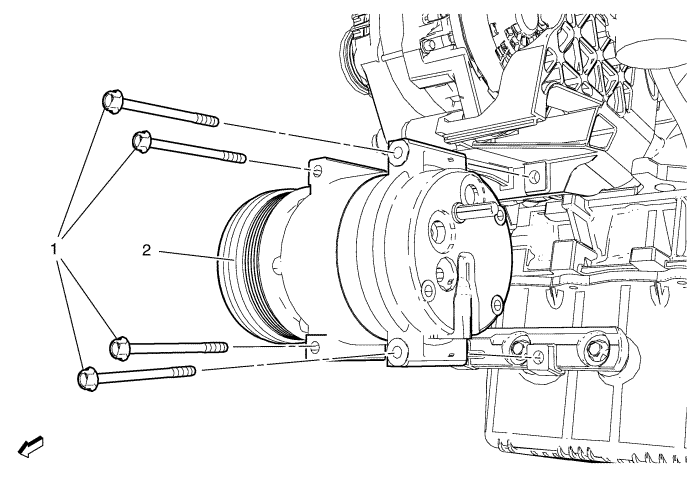 1
2