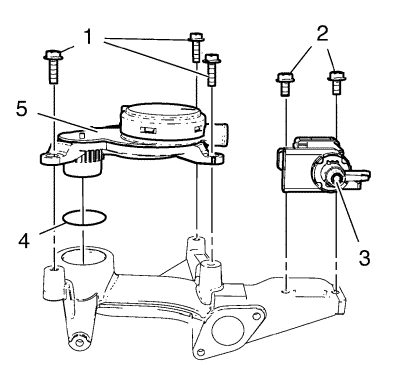 1
2
5
4
3