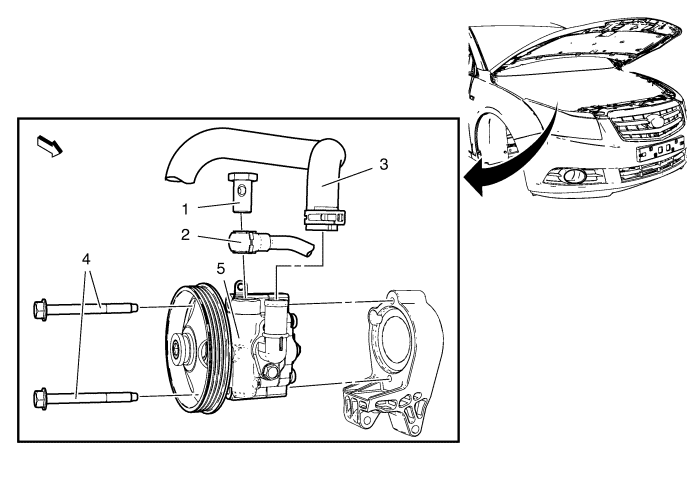 3
1
2
4
5