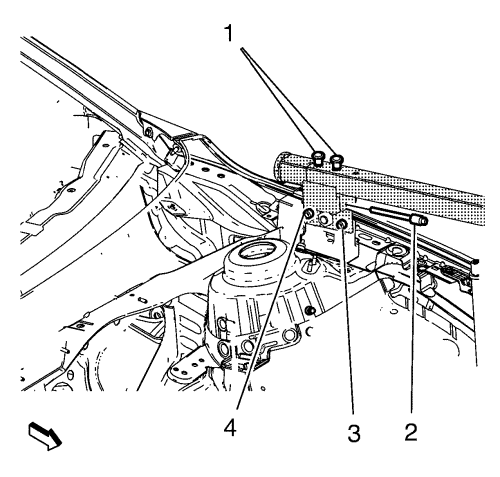 1
4
3
2