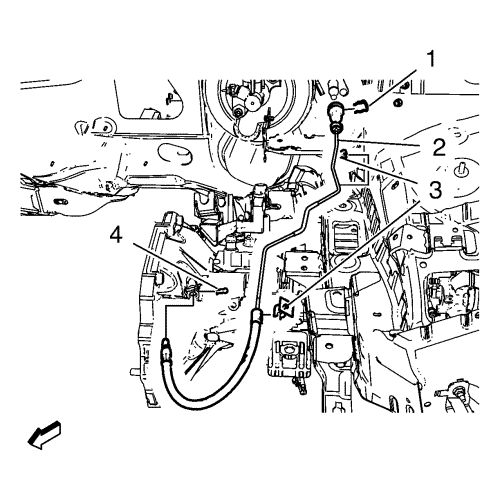 1
2
3
4