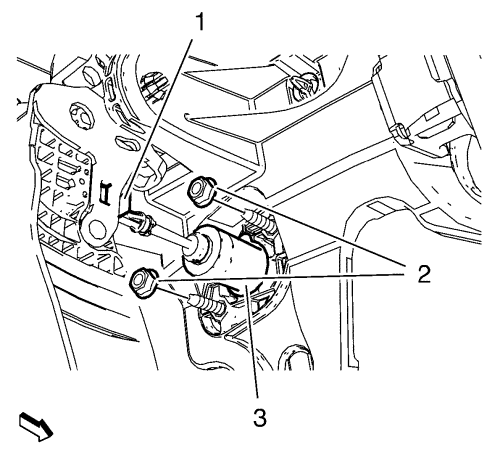 1
2
3