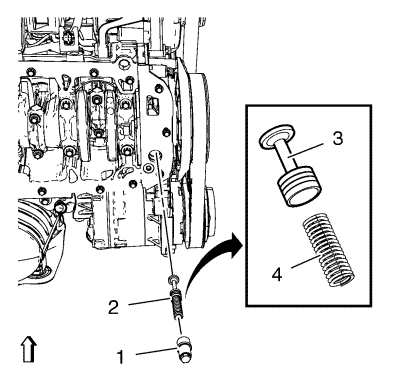 3
4
2
1