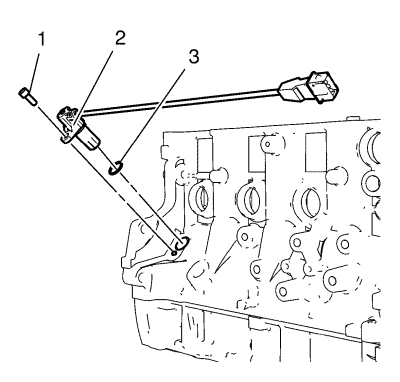 1
2
3