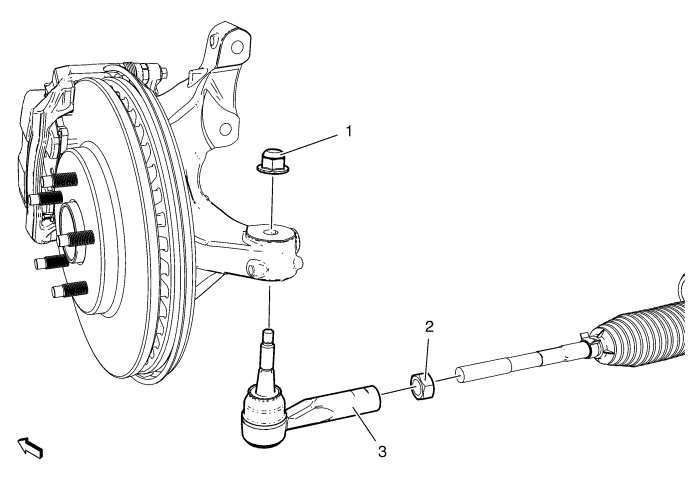 1
2
3