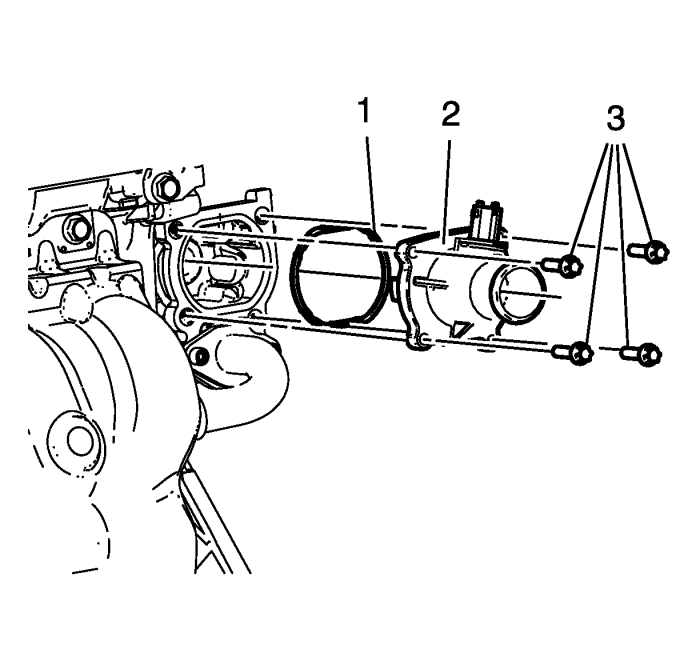 1
2
3