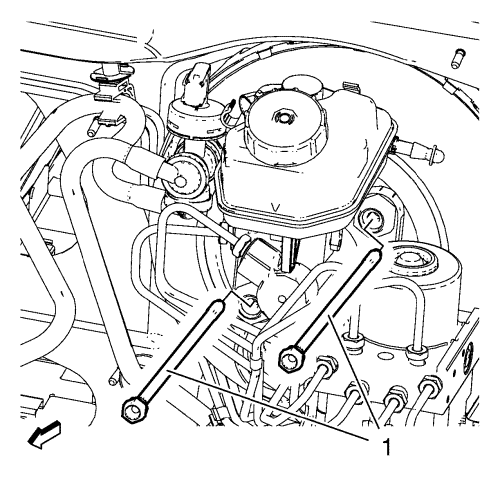 1