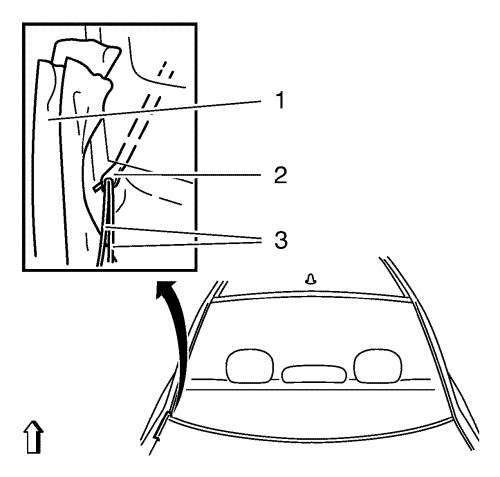 1
2
3