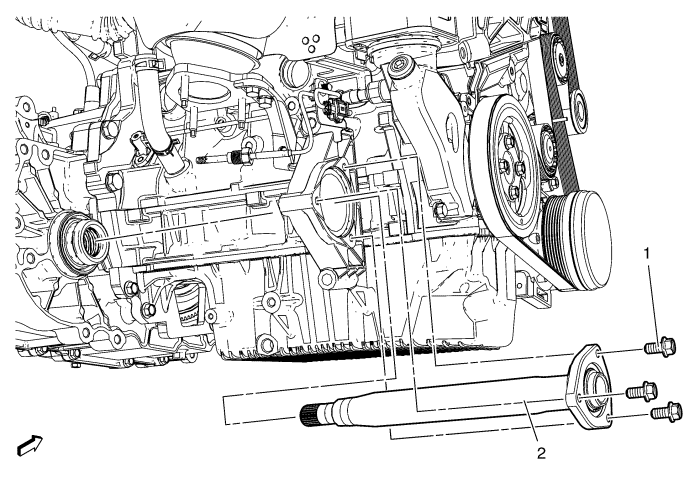 1

2