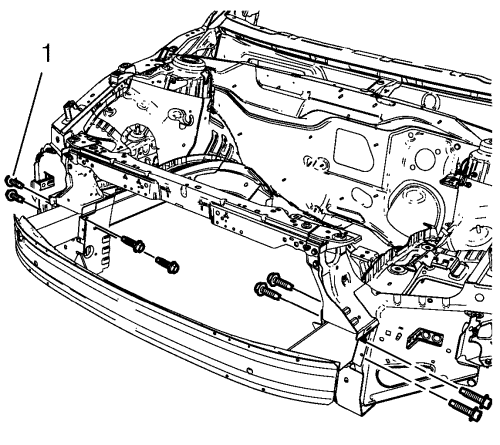 1