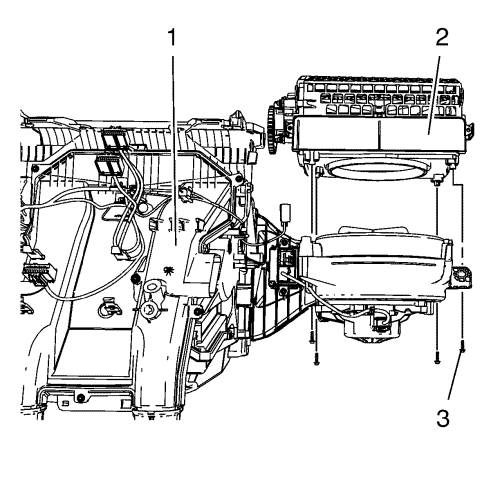 1
2
3