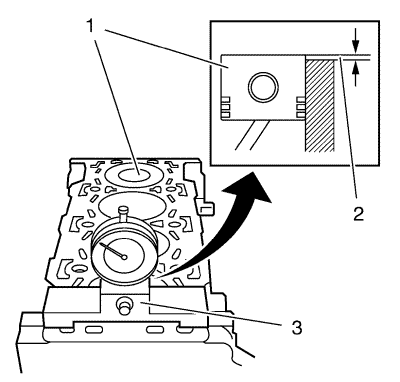 1
2
3