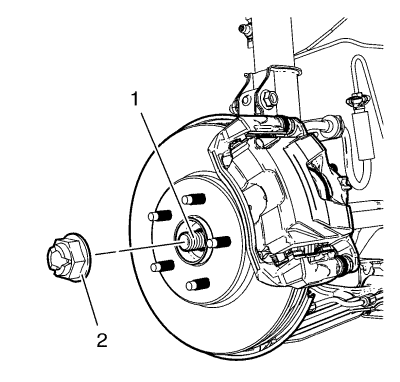 1
2