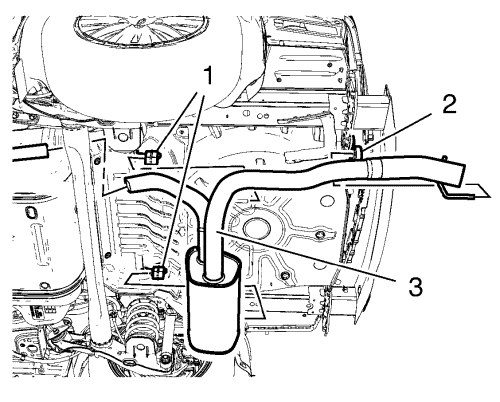 1
2
3