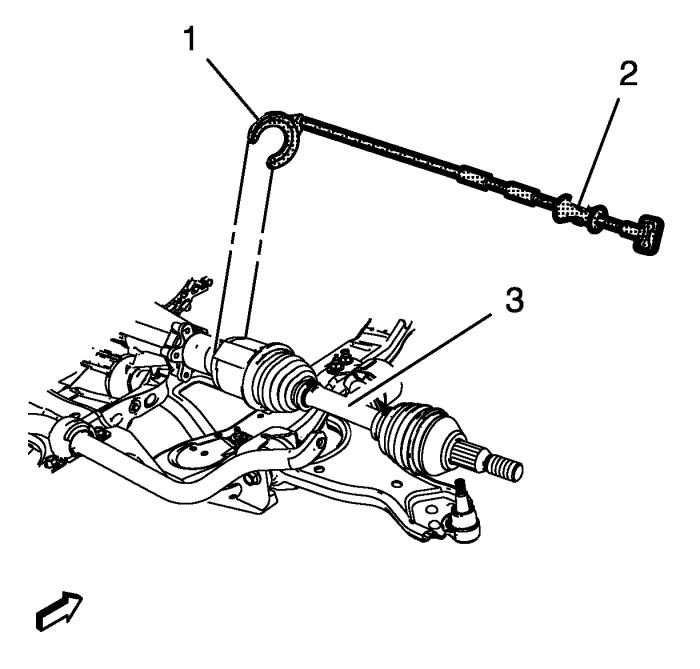 1
2
3