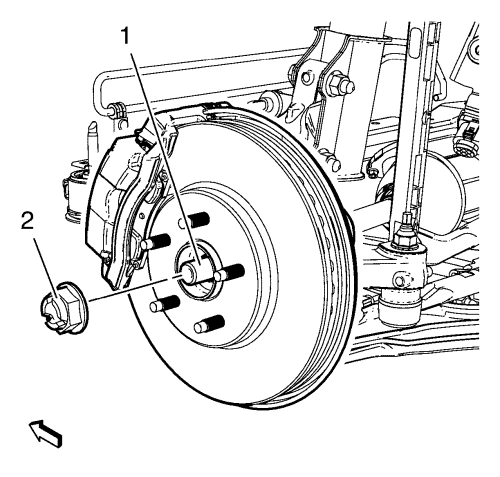 1
2