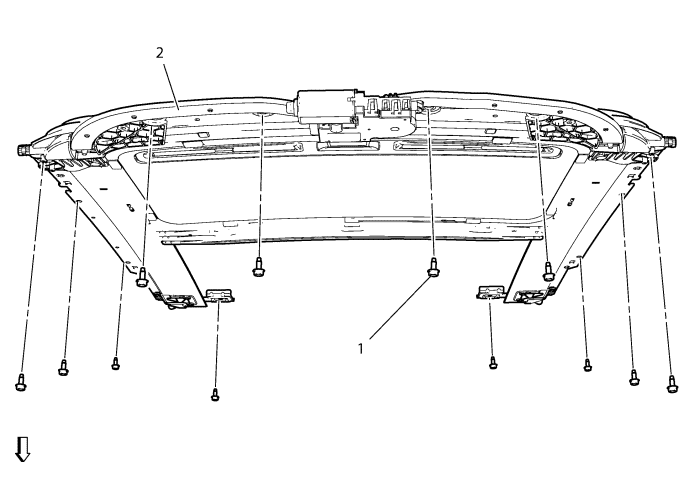 2

1