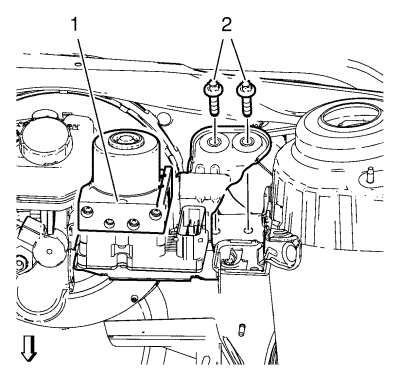 1
2