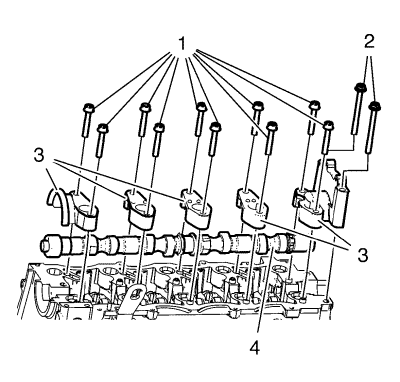 1
2
3
3
4