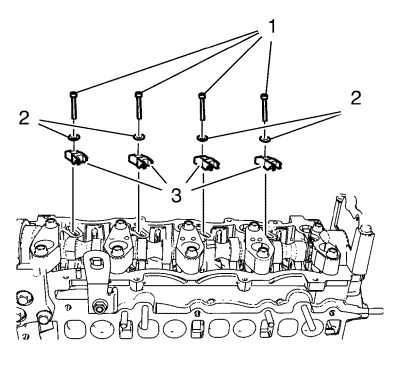 1
2
2
3