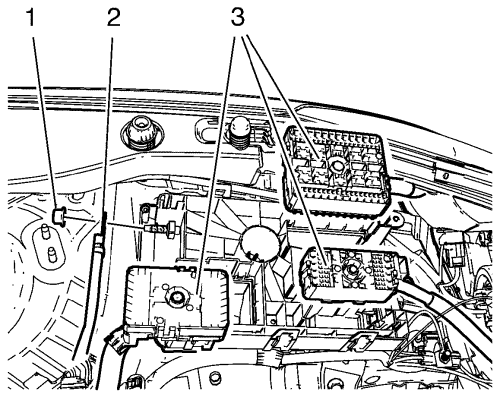 1
2
3