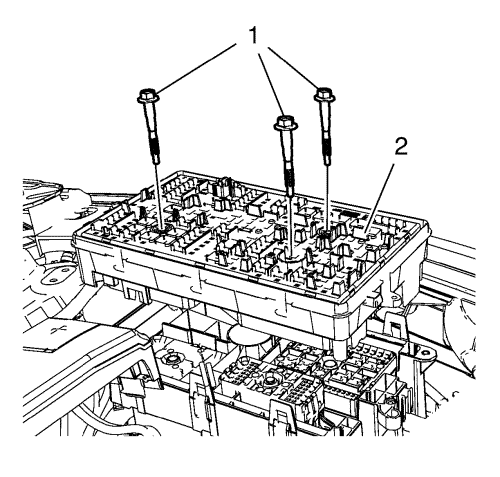 1
2