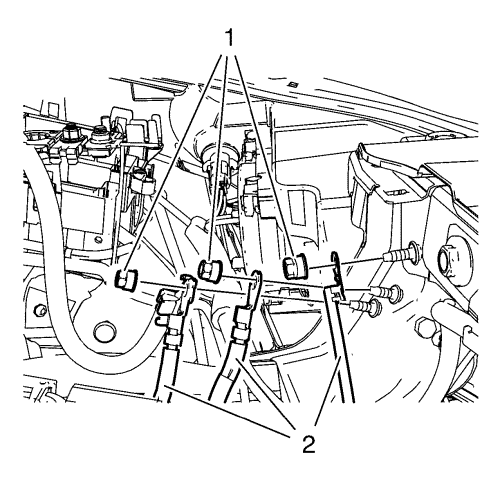 1

2