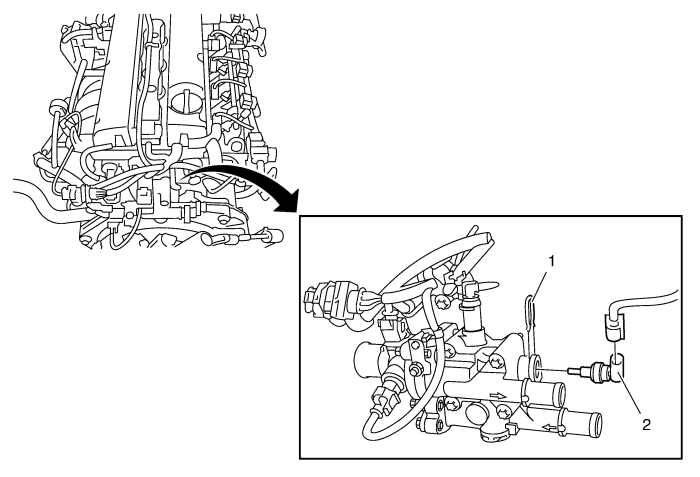 1
2