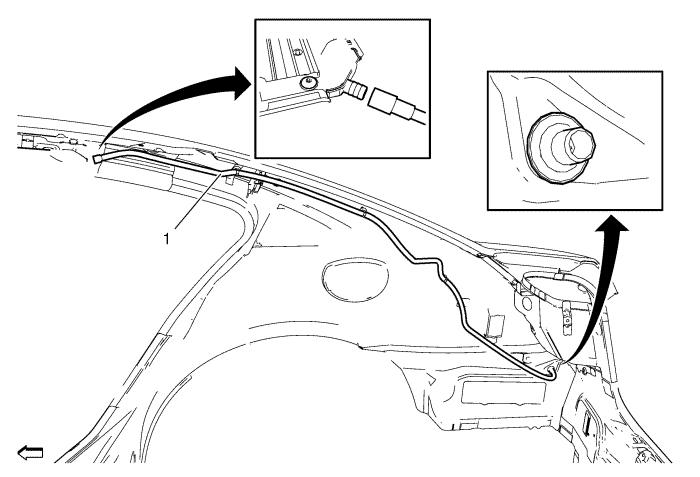 1