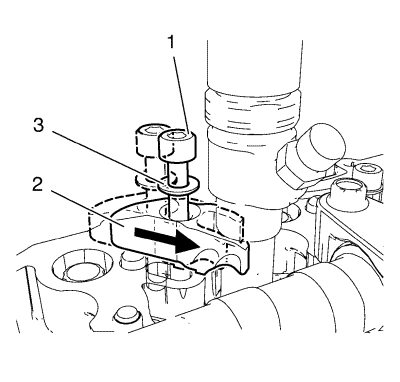 1
3
2