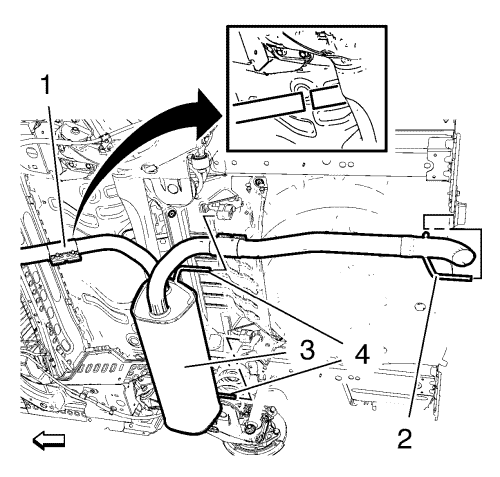 1
3
4
2