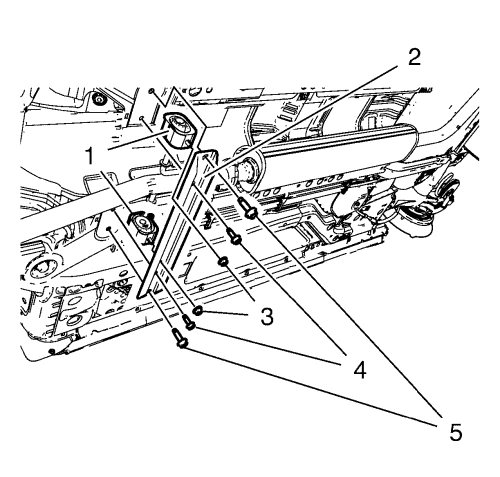 2
1
3
4
5