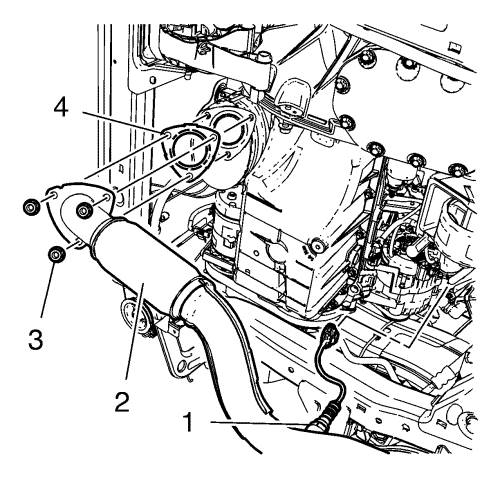 4
3
2
1