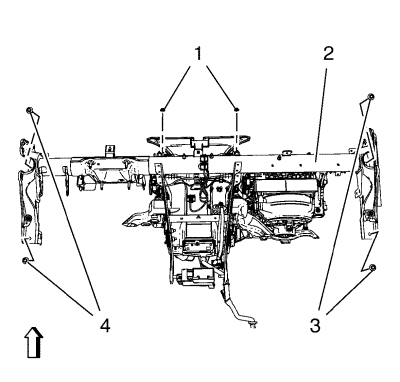 1
2
4
3