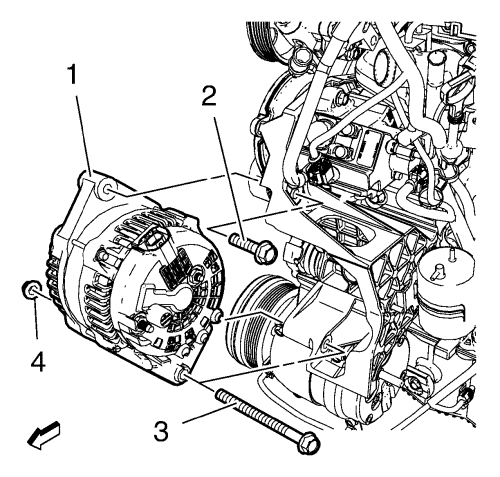 1
2
4
3