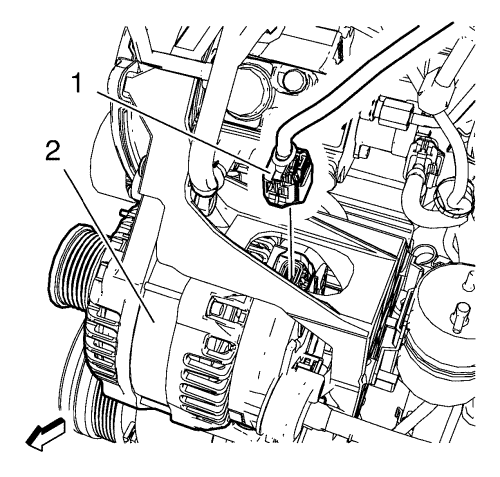 1
2