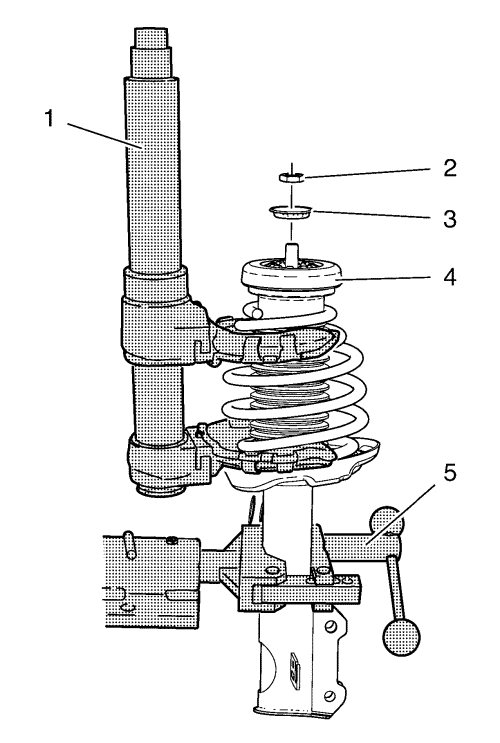 1
2
3
4
5