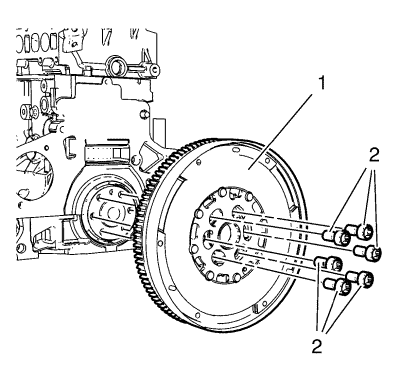 1
2
2