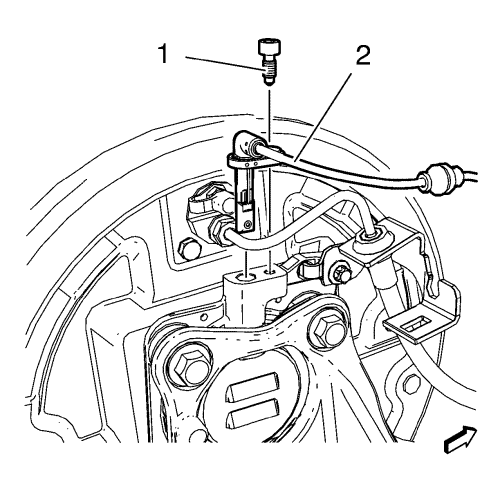 1
2