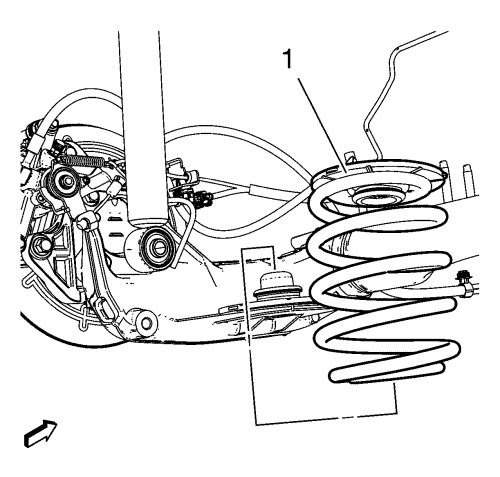 1